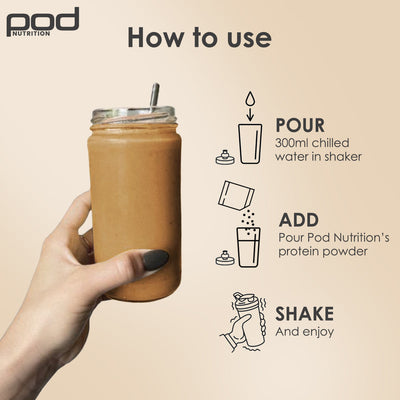 pod
NUTRITION

How to use

POUR
300ml chilled water in shaker

ADD
Pour Pod Nutrition's protein powder

SHAKE
And enjoy