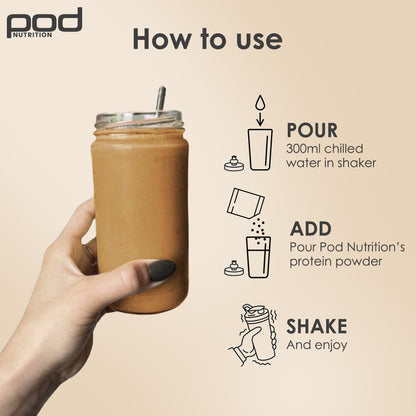 pod
NUTRITION

How to use

POUR
300ml chilled water in shaker

ADD
Pour Pod Nutrition's protein powder

SHAKE
And enjoy